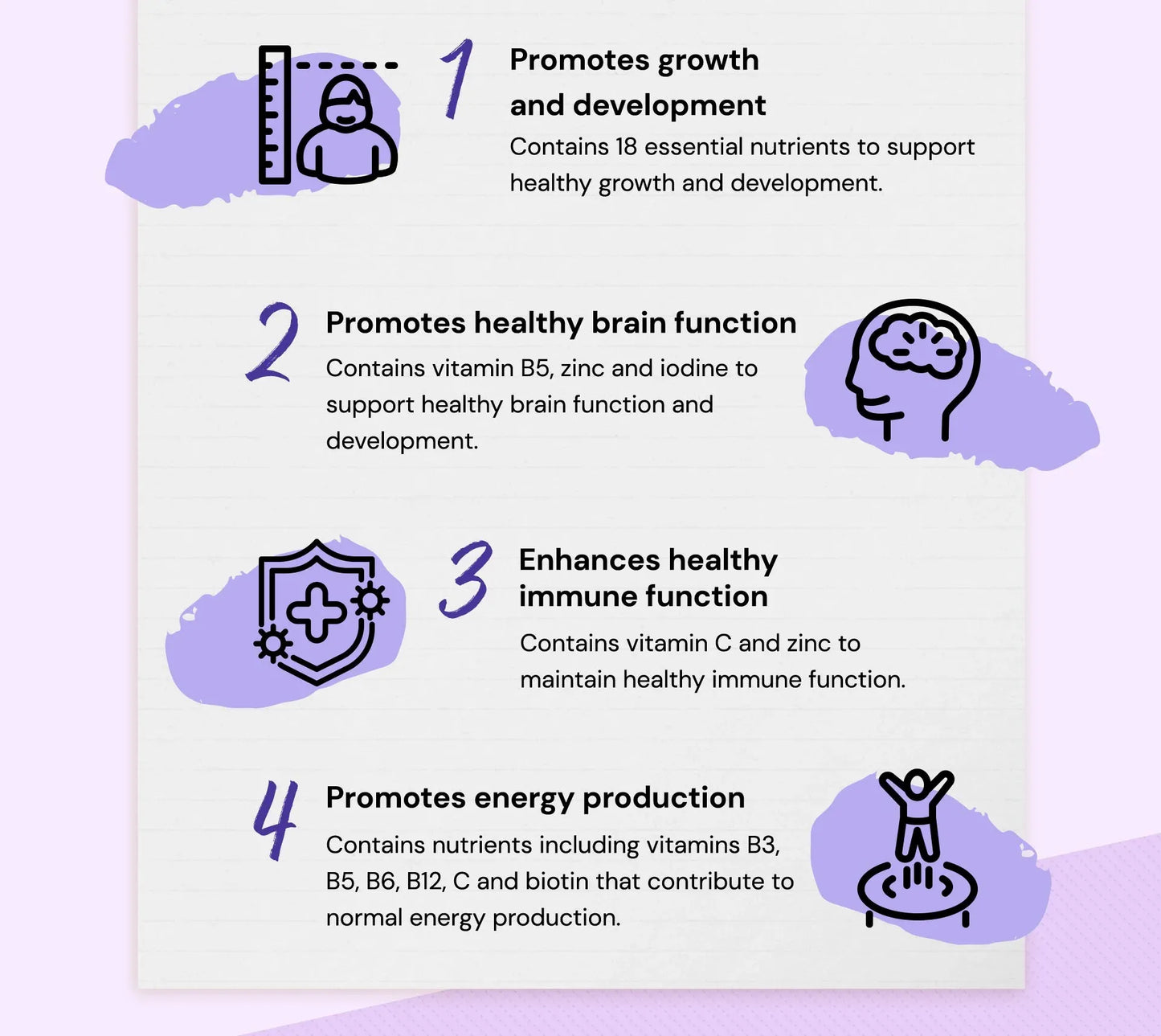 1 Promotes growth and development

Contains 18 essential nutrients to support healthy growth and development.

2 Promotes healthy brain function

Contains vitamin B5, zinc and iodine to support healthy brain function and development.

3 Enhances healthy immune function

Contains vitamin C and zinc to maintain healthy immune function.

4 Promotes energy production

Contains nutrients including vitamins B3, B5, B6, B12, C and biotin that contribute to normal energy production.